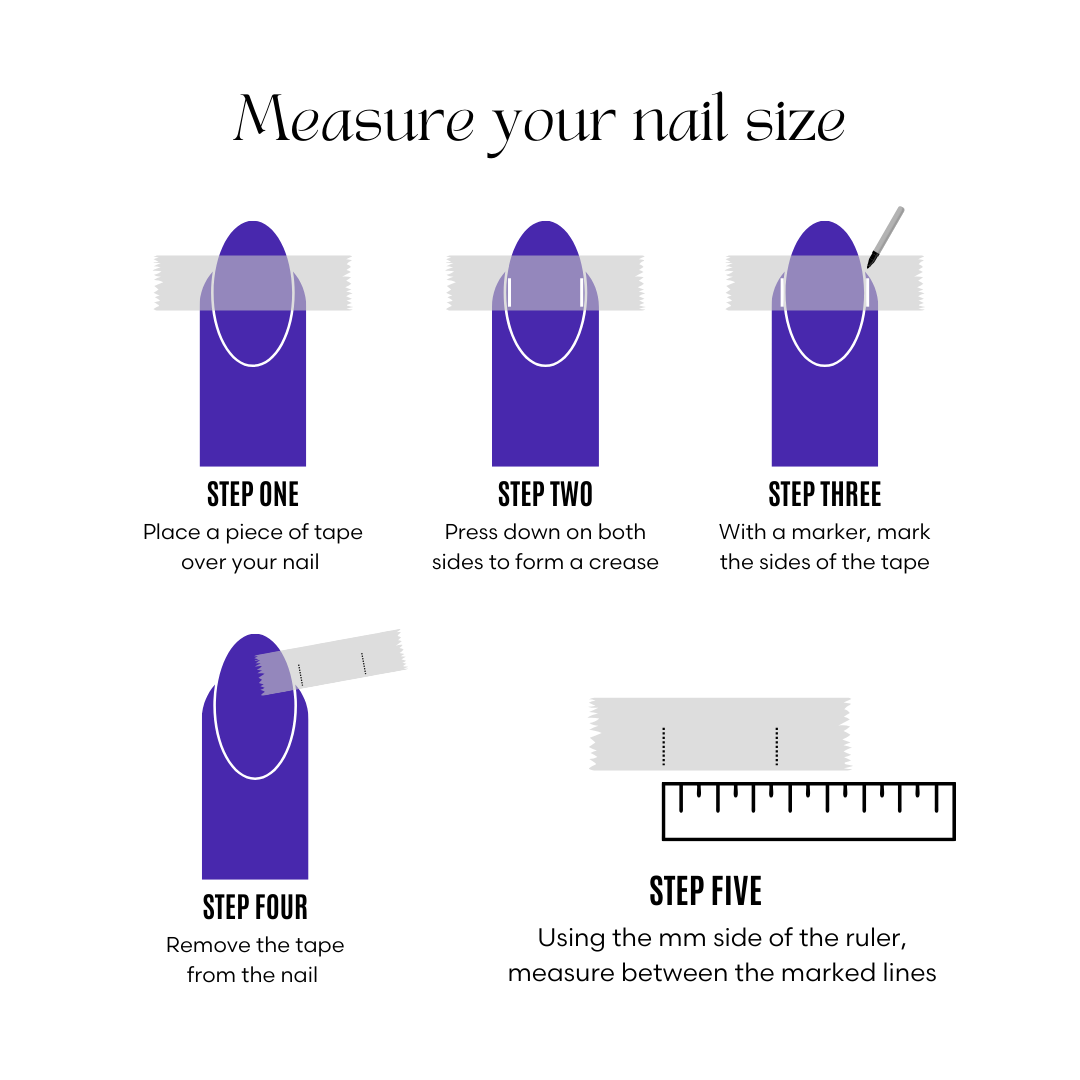 Measure your nail size

STEP ONE
Place a piece of tape over your nail

STEP TWO
Press down on both sides to form a crease

STEP THREE
With a marker, mark the sides of the tape

STEP FOUR
Remove the tape from the nail

STEP FIVE
Using the mm side of the ruler, measure between the marked lines